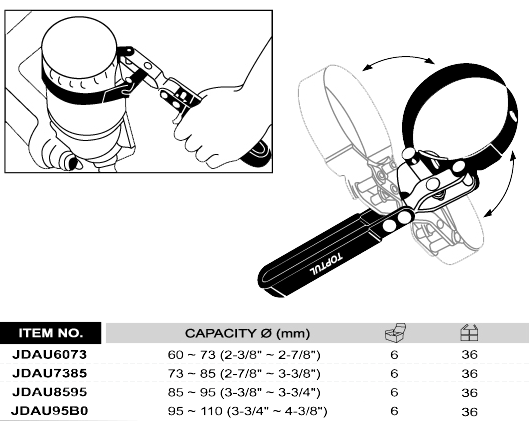 TOPTUL

| ITEM NO. | CAPACITY Ø (mm) | | |
|---|---|---|---|
| JDAU6073 | 60 ~ 73 (2-3/8" ~ 2-7/8") | 6 | 36 |
| JDAU7385 | 73 ~ 85 (2-7/8" ~ 3-3/8") | 6 | 36 |
| JDAU8595 | 85 ~ 95 (3-3/8" ~ 3-3/4") | 6 | 36 |
| JDAU95B0 | 95 ~ 110 (3-3/4" ~ 4-3/8") | 6 | 36 |