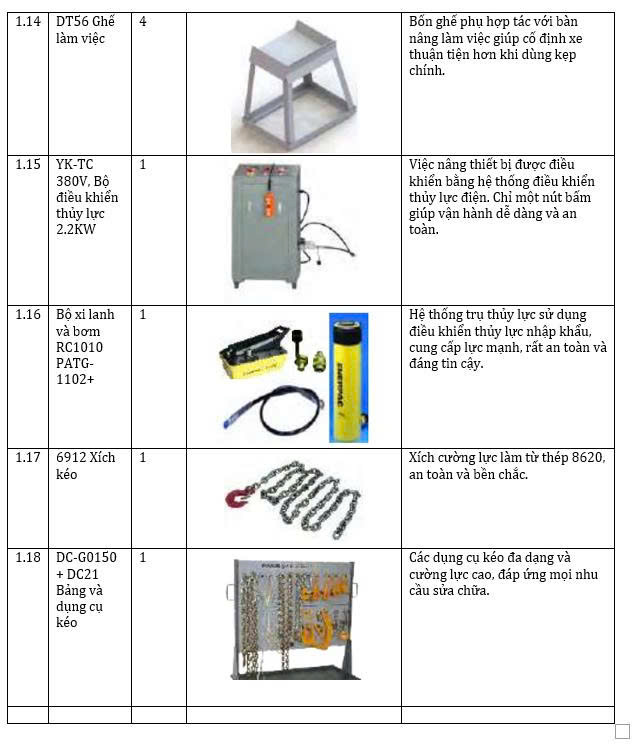 | 1.14 | DT56 Ghế làm việc | 4 |  | Bốn ghế phụ hợp tác với bàn nâng làm việc giúp cố định xe thuận tiện hơn khi dùng kẹp chính. |
|---|---|---|---|---|
| 1.15 | YK-TC 380V, Bộ điều khiển thủy lực 2.2KW | 1 |  | Việc nâng thiết bị được điều khiển bằng hệ thống điều khiển thủy lực điện. Chỉ một nút bấm giúp vận hành dễ dàng và an toàn. |
| 1.16 | Bộ xi lanh và bơm RC1010 PATG-1102+ | 1 | ENERPAC | Hệ thống trụ thủy lực sử dụng điều khiển thủy lực nhập khẩu, cung cấp lực mạnh, rất an toàn và đáng tin cậy. |
| 1.17 | 6912 Xích kéo | 1 |  | Xích cường lực làm từ thép 8620, an toàn và bền chắc. |
| 1.18 | DC-G0150 + DC21 Bảng và dụng cụ kéo | 1 |  | Các dụng cụ kéo đa dạng và cường lực cao, đáp ứng mọi nhu cầu sửa chữa. |
|  |  |  |  |  |